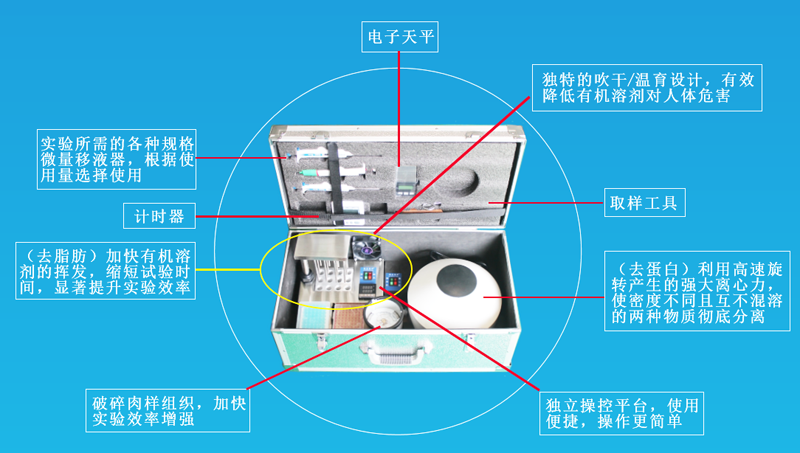 电子天平

独特的吹干/温育设计，有效降低有机溶剂对人体危害

实验所需的各种规格微量移液器，根据使用量选择使用

计时器

取样工具

（去脂肪）加快有机溶剂的挥发，缩短试验时间，显著提升实验效率

（去蛋白）利用高速旋转产生的强大离心力，使密度不同且互不混溶的两种物质彻底分离

破碎肉样组织，加快实验效率增强

独立操控平台，使用便捷，操作更简单